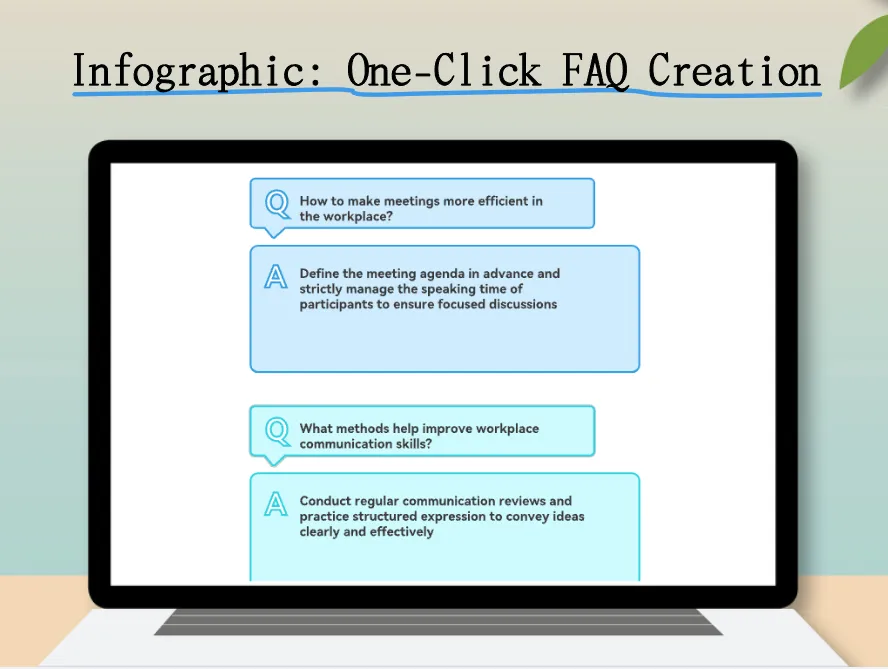 Infographic: One-Click FAQ Creation

Q How to make meetings more efficient in the workplace?

A Define the meeting agenda in advance and strictly manage the speaking time of participants to ensure focused discussions

Q What methods help improve workplace communication skills?

A Conduct regular communication reviews and practice structured expression to convey ideas clearly and effectively