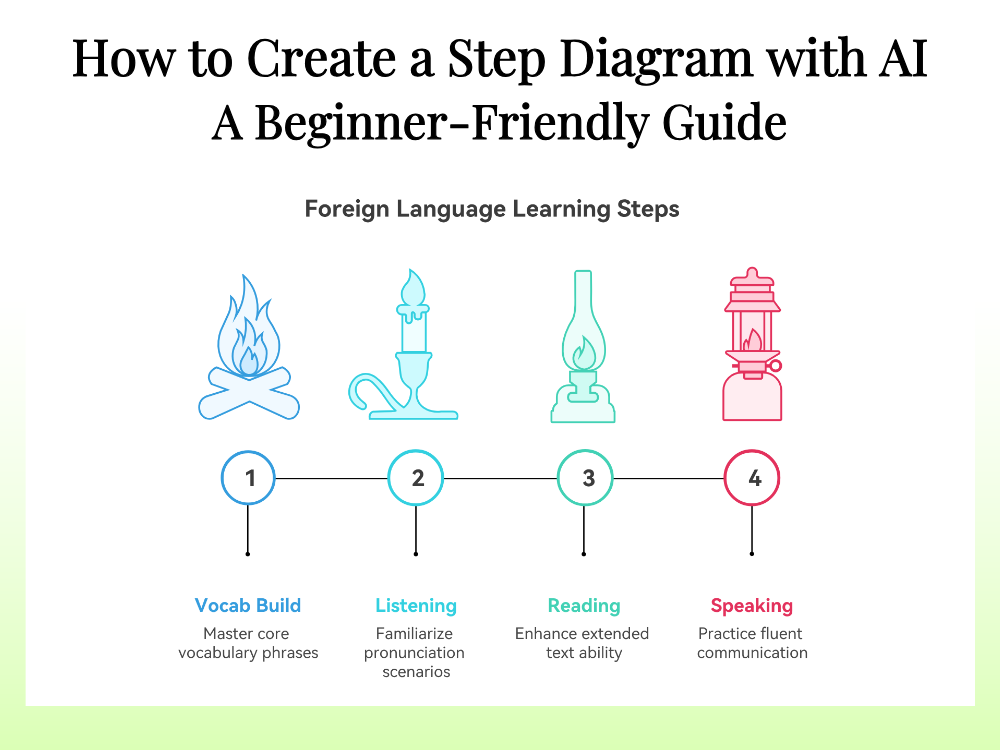 How to Create a Step Diagram with AI
A Beginner-Friendly Guide

Foreign Language Learning Steps

1

2

3

4

Vocab Build
Master core vocabulary phrases

Listening
Familiarize pronunciation scenarios

Reading
Enhance extended text ability

Speaking
Practice fluent communication