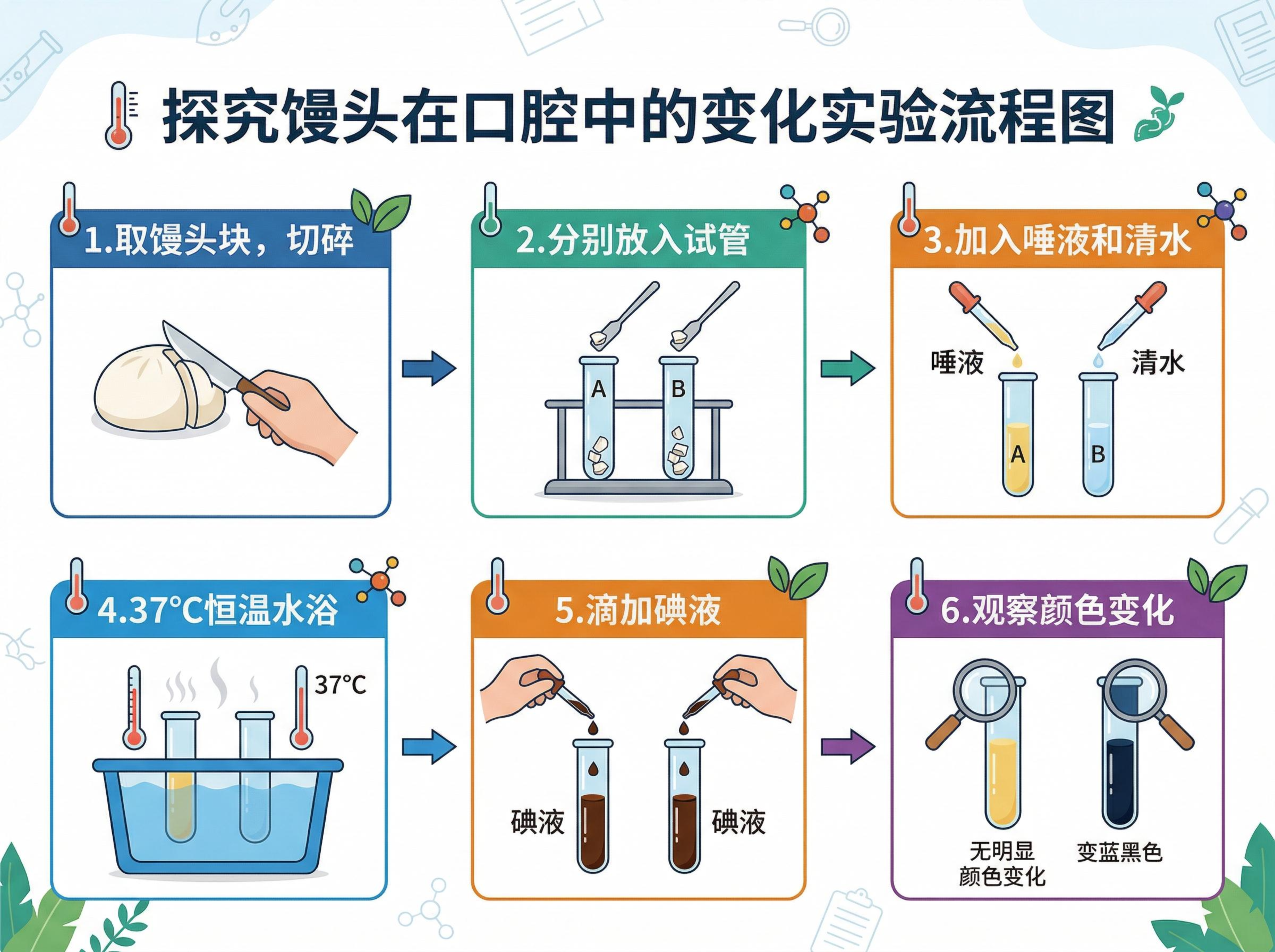 探究馒头在口腔中的变化实验流程图

1.取馒头块，切碎

2.分别放入试管

A B

3.加入唾液和清水

唾液 清水

A B

4.37°C恒温水浴

37°C

5.滴加碘液

碘液 碘液

6.观察颜色变化

无明显颜色变化 变蓝黑色