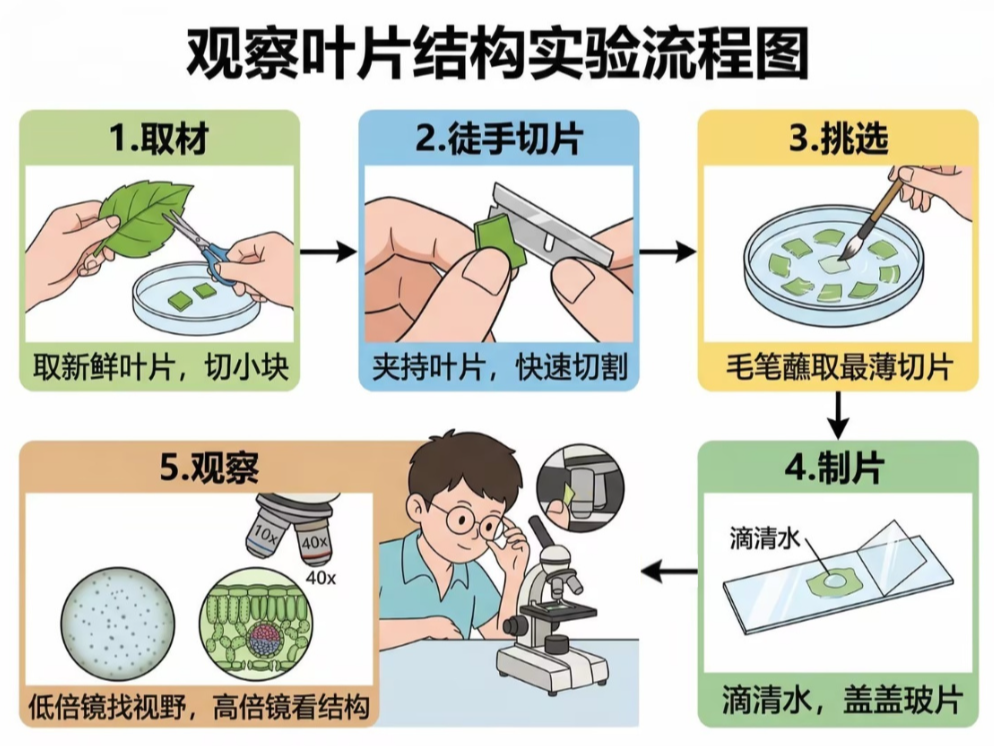 观察叶片结构实验流程图

1.取材

取新鲜叶片，切小块

2.徒手切片

夹持叶片，快速切割

3.挑选

毛笔蘸取最薄切片

4.制片

滴清水

滴清水，盖盖玻片

5.观察

10x 40x

40x

低倍镜找视野，高倍镜看结构